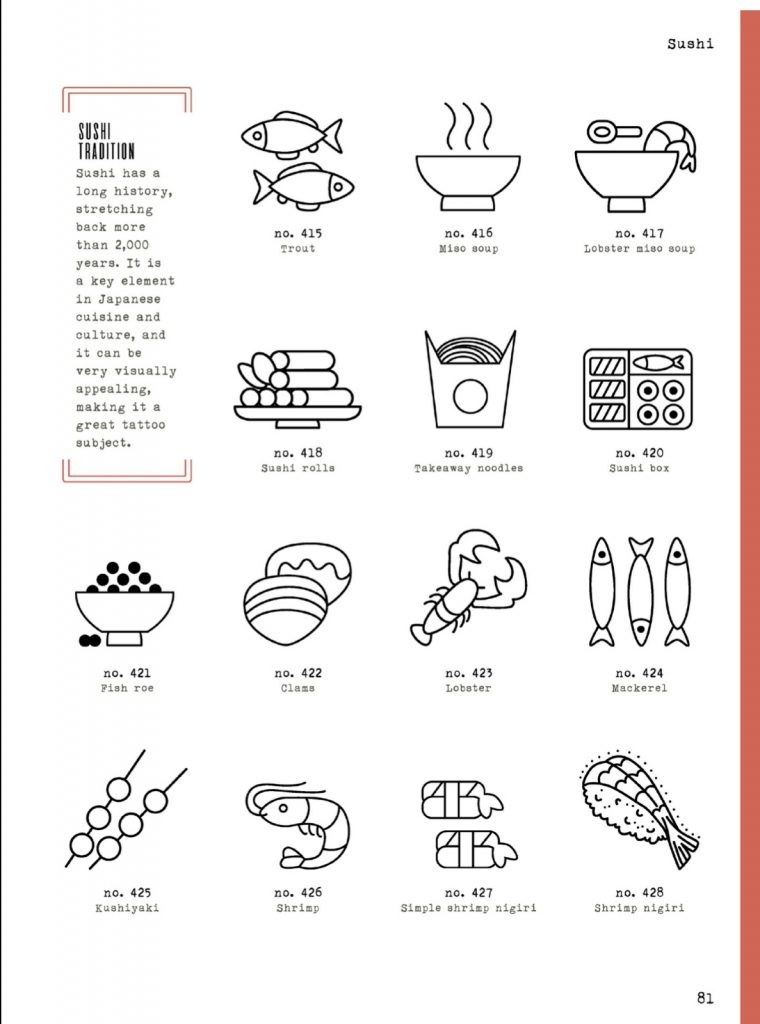 Sushi

SUSHI TRADITION
Sushi has a long history, stretching back more than 2,000 years. It is a key element in Japanese cuisine and culture, and it can be very visually appealing, making it a great tattoo subject.

no. 415
Trout

no. 416
Miso soup

no. 417
Lobster miso soup

no. 418
Sushi rolls

no. 419
Takeaway noodles

no. 420
Sushi box

no. 421
Fish roe

no. 422
Clams

no. 423
Lobster

no. 424
Mackerel

no. 425
Kushiyaki

no. 426
Shrimp

no. 427
Simple shrimp nigiri

no. 428
Shrimp nigiri

81