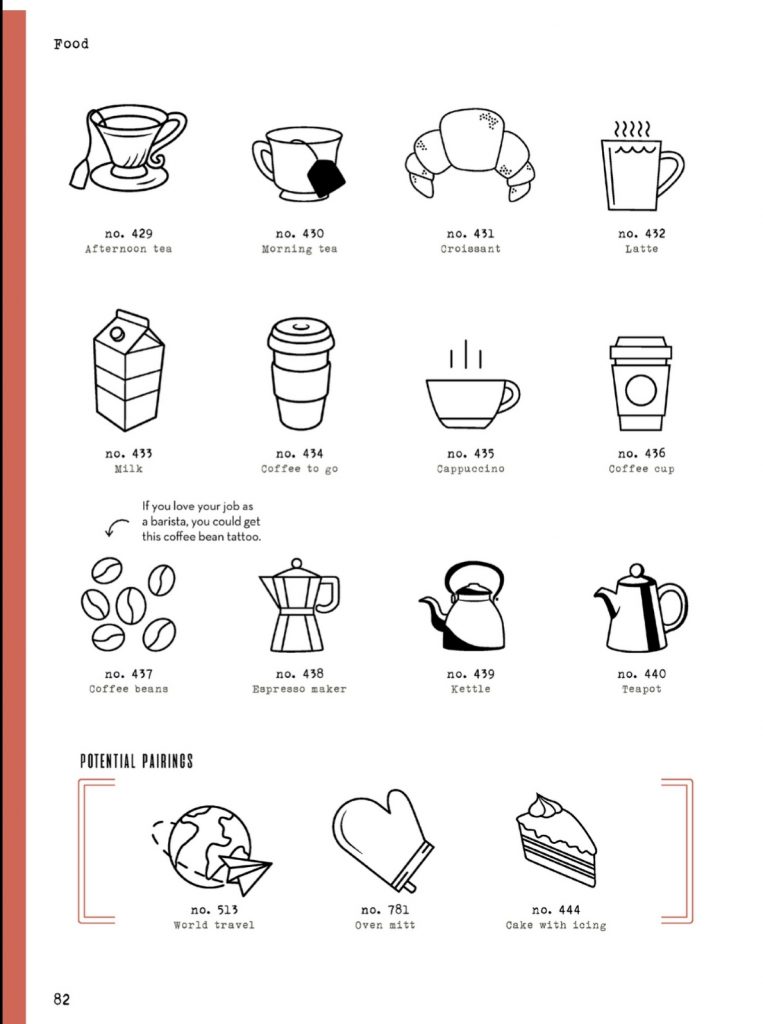 Food

no. 429
Afternoon tea

no. 430
Morning tea

no. 431
Croissant

no. 432
Latte

no. 433
Milk

no. 434
Coffee to go

no. 435
Cappuccino

no. 436
Coffee cup

If you love your job as a barista, you could get this coffee bean tattoo.

no. 437
Coffee beans

no. 438
Espresso maker

no. 439
Kettle

no. 440
Teapot

POTENTIAL PAIRINGS

no. 513
World travel

no. 781
Oven mitt

no. 444
Cake with icing

82