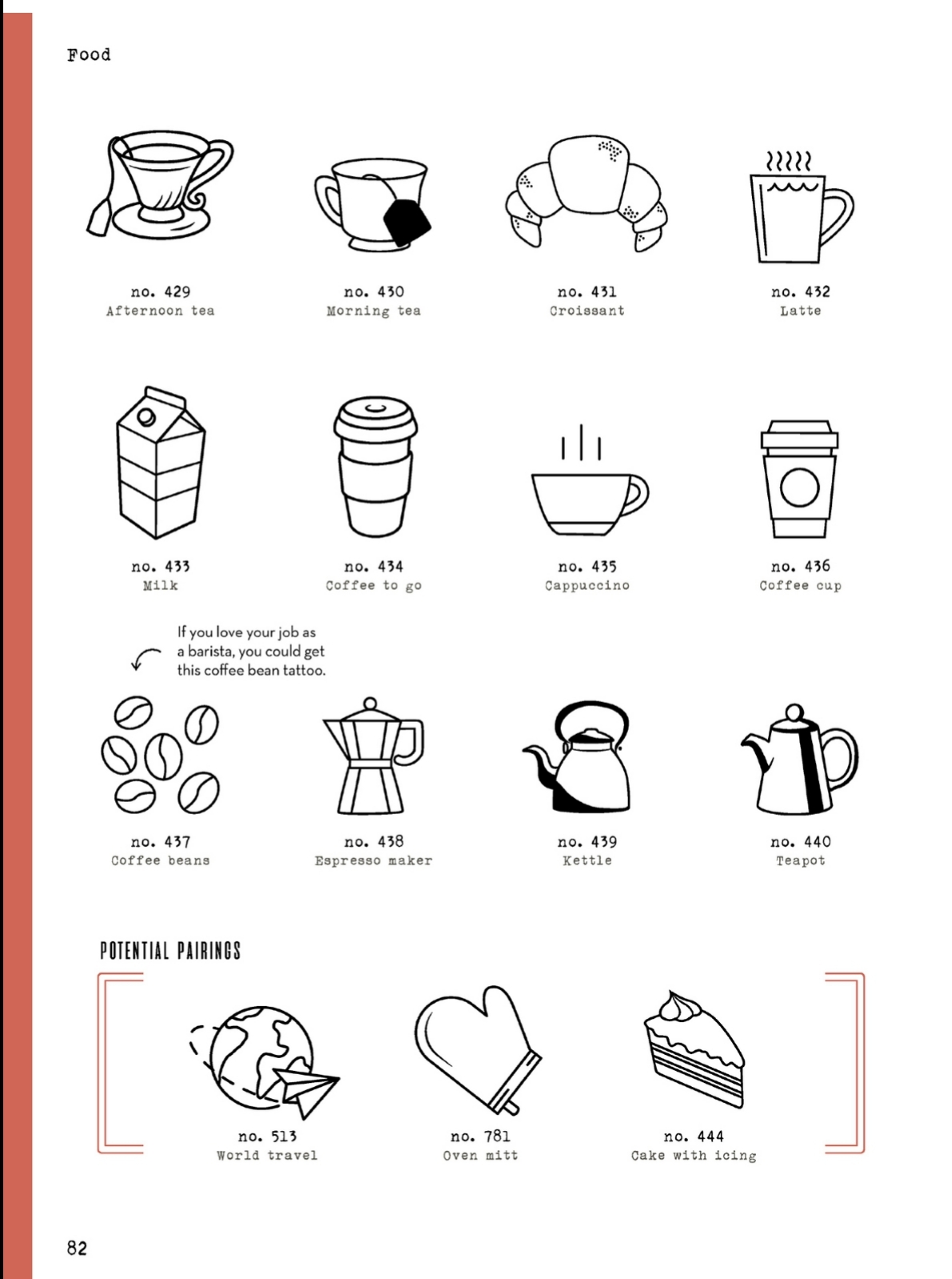 Food

no. 429
Afternoon tea

no. 430
Morning tea

no. 431
Croissant

no. 432
Latte

no. 433
Milk

no. 434
Coffee to go

no. 435
Cappuccino

no. 436
Coffee cup

If you love your job as a barista, you could get this coffee bean tattoo.

no. 437
Coffee beans

no. 438
Espresso maker

no. 439
Kettle

no. 440
Teapot

POTENTIAL PAIRINGS

no. 513
World travel

no. 781
Oven mitt

no. 444
Cake with icing

82