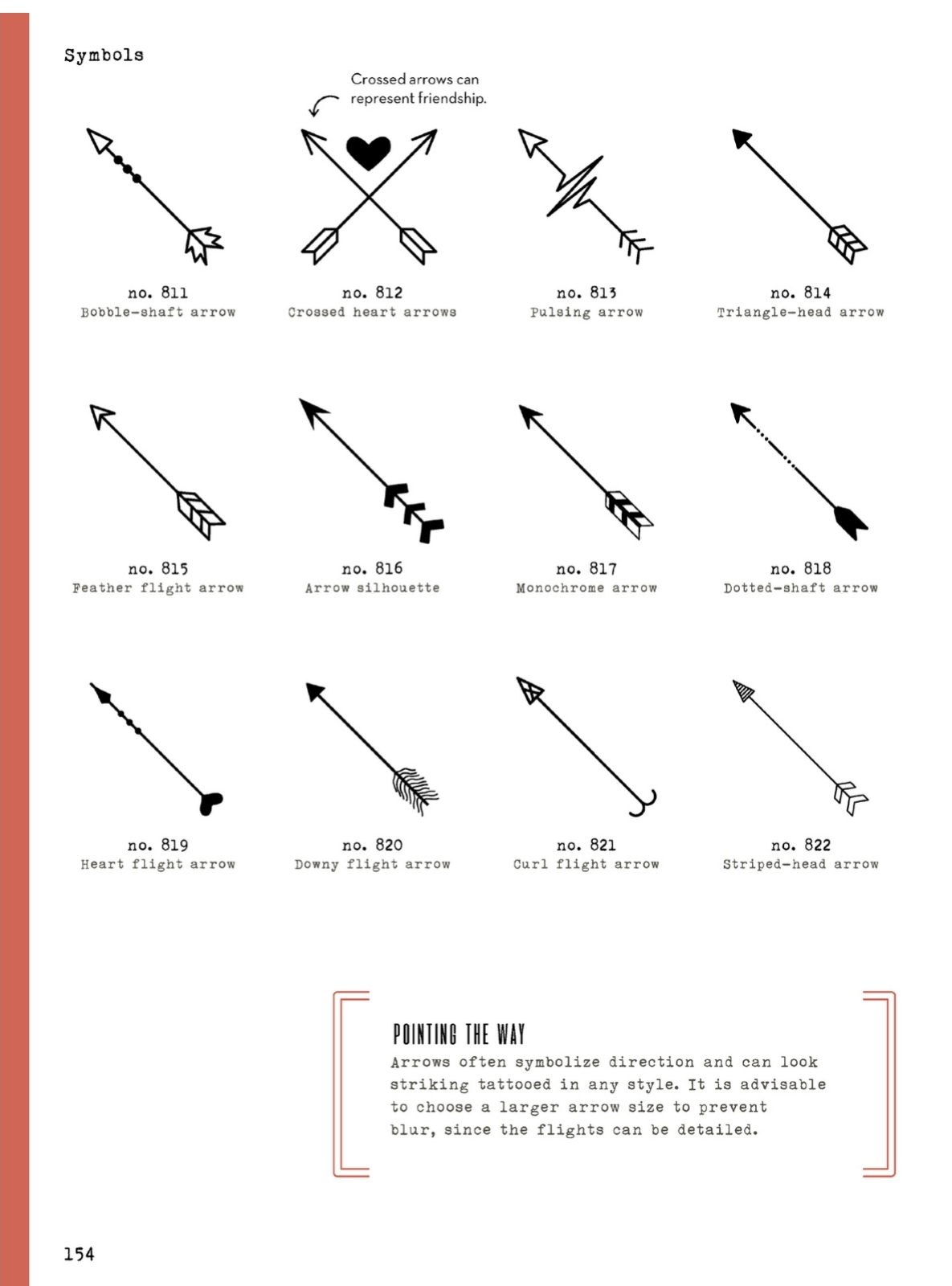 Symbols

Crossed arrows can represent friendship.

no. 811
Bobble-shaft arrow

no. 812
Crossed heart arrows

no. 813
Pulsing arrow

no. 814
Triangle-head arrow

no. 815
Feather flight arrow

no. 816
Arrow silhouette

no. 817
Monochrome arrow

no. 818
Dotted-shaft arrow

no. 819
Heart flight arrow

no. 820
Downy flight arrow

no. 821
Curl flight arrow

no. 822
Striped-head arrow

POINTING THE WAY
Arrows often symbolize direction and can look striking tattooed in any style. It is advisable to choose a larger arrow size to prevent blur, since the flights can be detailed.

154