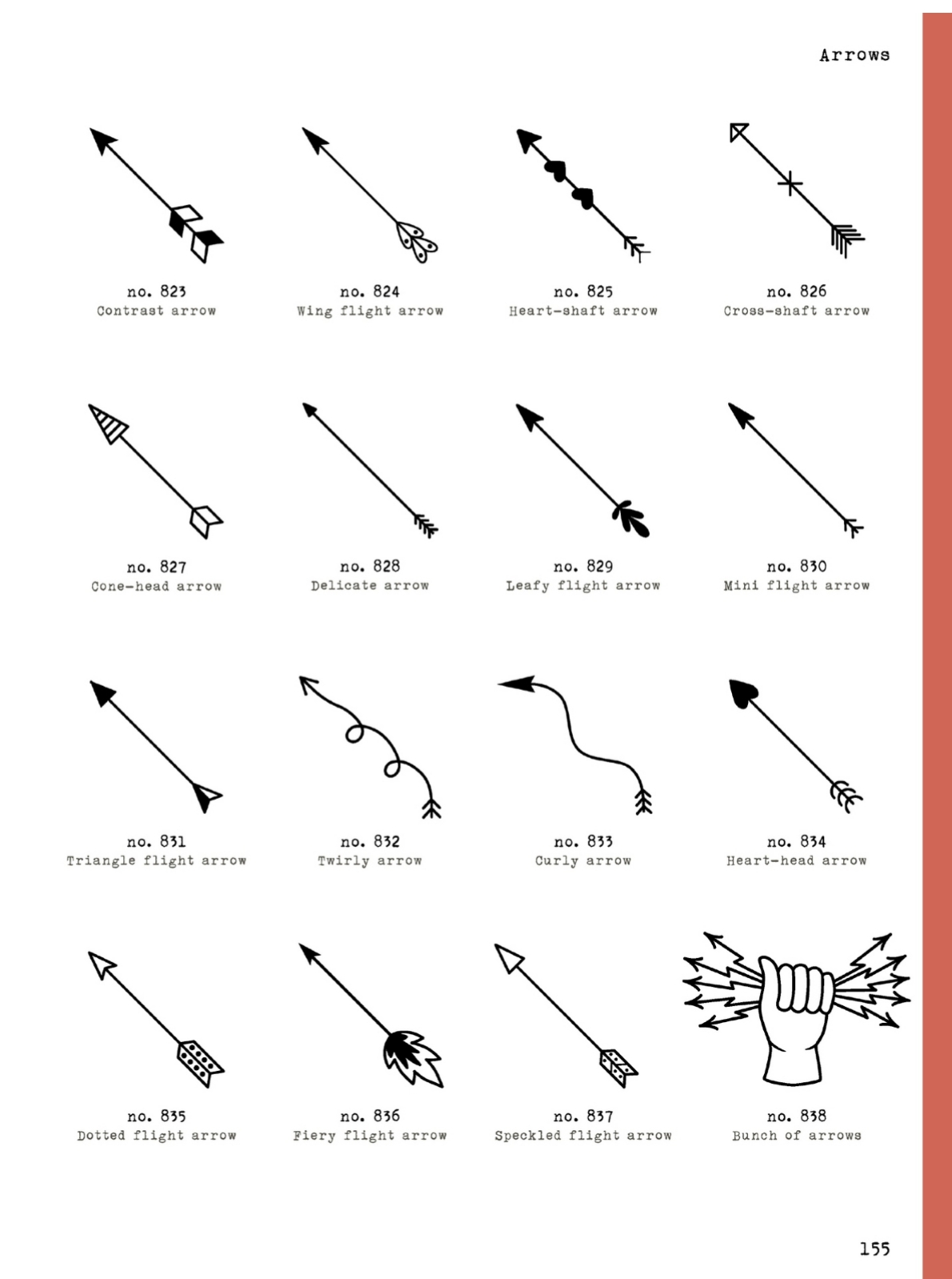 Arrows

no. 823
Contrast arrow

no. 824
Wing flight arrow

no. 825
Heart-shaft arrow

no. 826
Cross-shaft arrow

no. 827
Cone-head arrow

no. 828
Delicate arrow

no. 829
Leafy flight arrow

no. 830
Mini flight arrow

no. 831
Triangle flight arrow

no. 832
Twirly arrow

no. 833
Curly arrow

no. 834
Heart-head arrow

no. 835
Dotted flight arrow

no. 836
Fiery flight arrow

no. 837
Speckled flight arrow

no. 838
Bunch of arrows

155